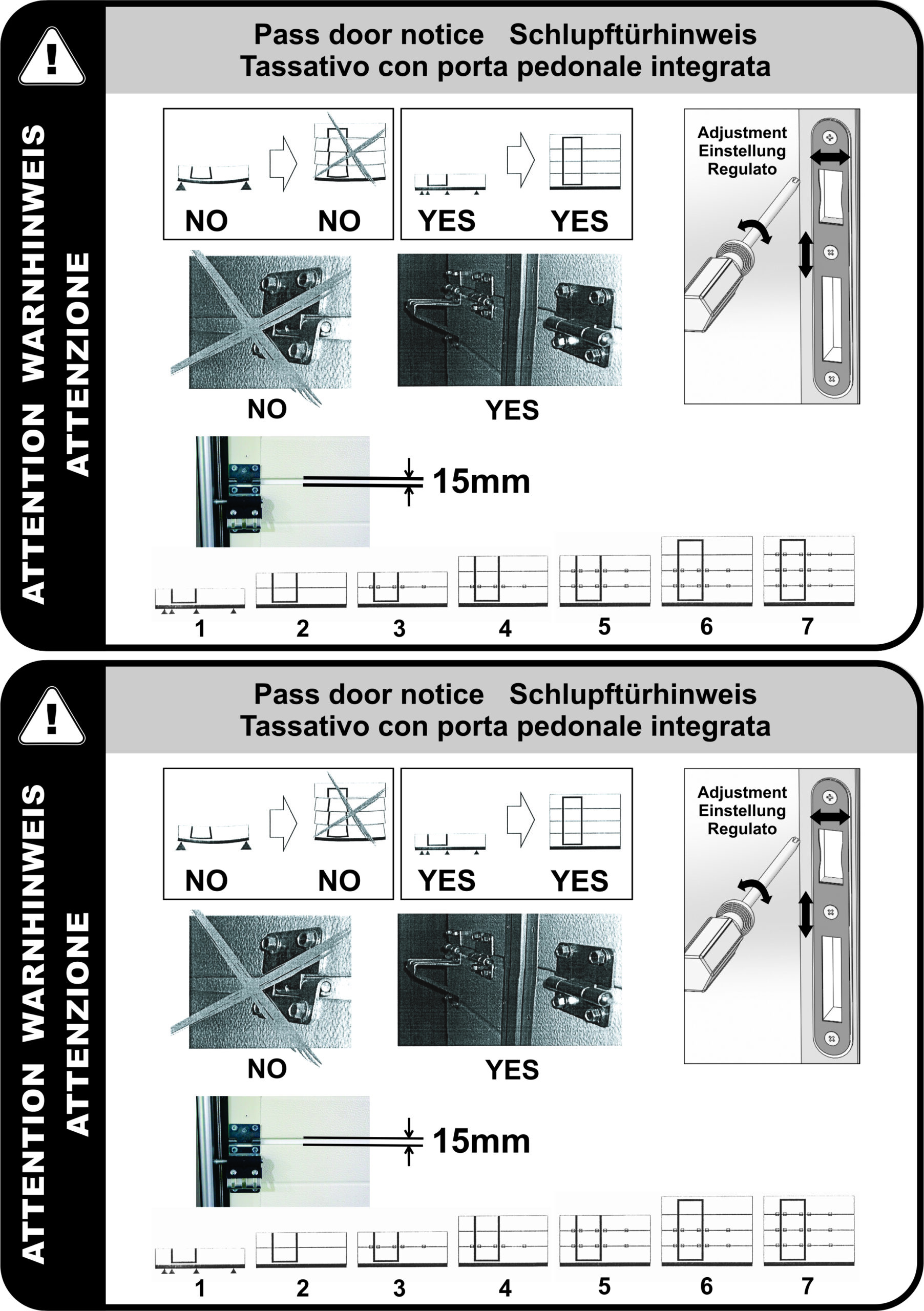 ATTENTION WARNHINWEIS
ATTENZIONE

Pass door notice Schlupftürhinweis
Tassativo con porta pedonale integrata

NO NO

YES YES

Adjustment
Einstellung
Regulato

NO

YES

15mm

1 2 3 4 5 6 7

ATTENTION WARNHINWEIS
ATTENZIONE

Pass door notice Schlupftürhinweis
Tassativo con porta pedonale integrata

NO NO

YES YES

Adjustment
Einstellung
Regulato

NO

YES

15mm

1 2 3 4 5 6 7